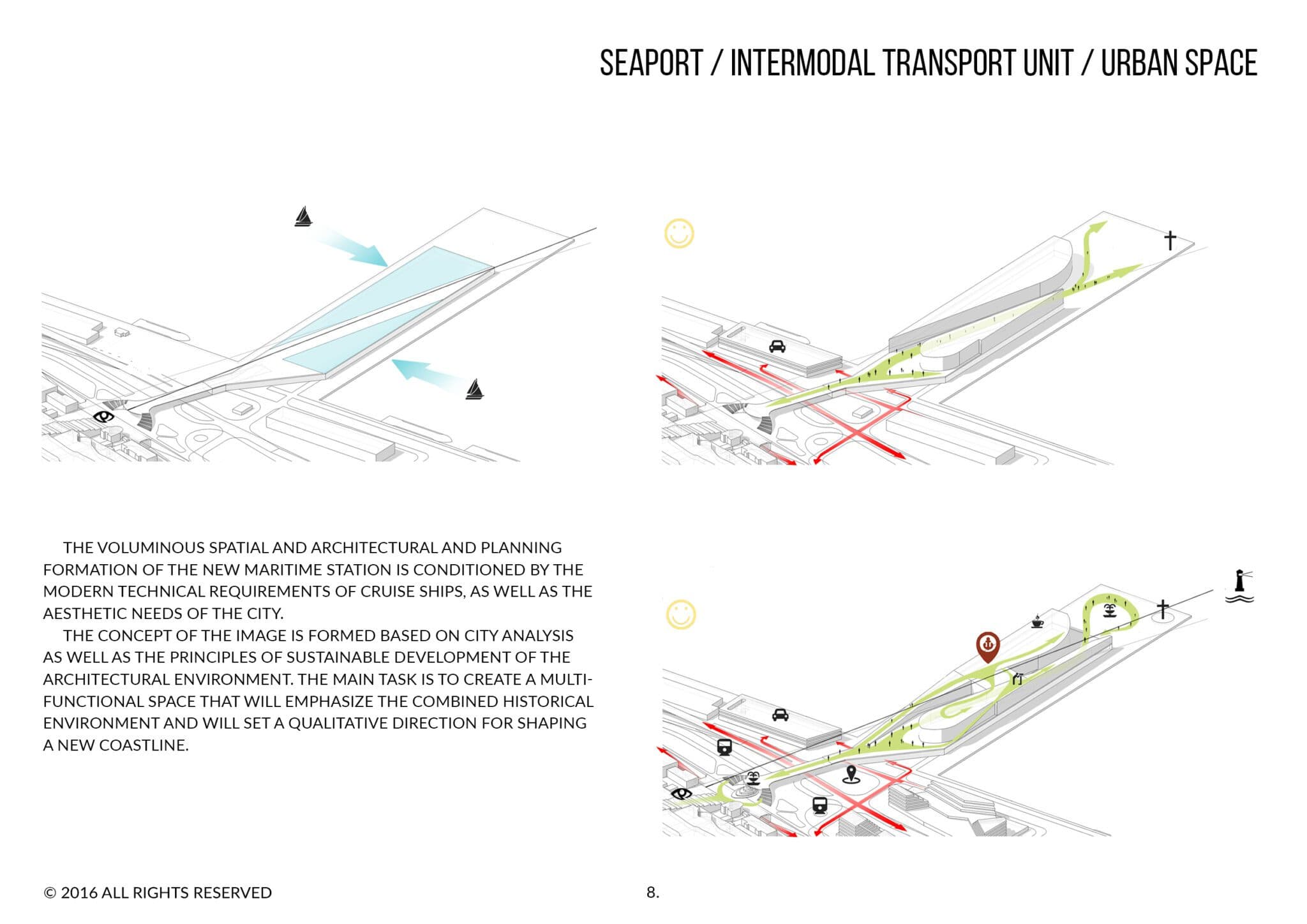 SEAPORT / INTERMODAL TRANSPORT UNIT / URBAN SPACE

THE VOLUMINOUS SPATIAL AND ARCHITECTURAL AND PLANNING FORMATION OF THE NEW MARITIME STATION IS CONDITIONED BY THE MODERN TECHNICAL REQUIREMENTS OF CRUISE SHIPS, AS WELL AS THE AESTHETIC NEEDS OF THE CITY.

THE CONCEPT OF THE IMAGE IS FORMED BASED ON CITY ANALYSIS AS WELL AS THE PRINCIPLES OF SUSTAINABLE DEVELOPMENT OF THE ARCHITECTURAL ENVIRONMENT. THE MAIN TASK IS TO CREATE A MULTI-FUNCTIONAL SPACE THAT WILL EMPHASIZE THE COMBINED HISTORICAL ENVIRONMENT AND WILL SET A QUALITATIVE DIRECTION FOR SHAPING A NEW COASTLINE.

© 2016 ALL RIGHTS RESERVED

8.